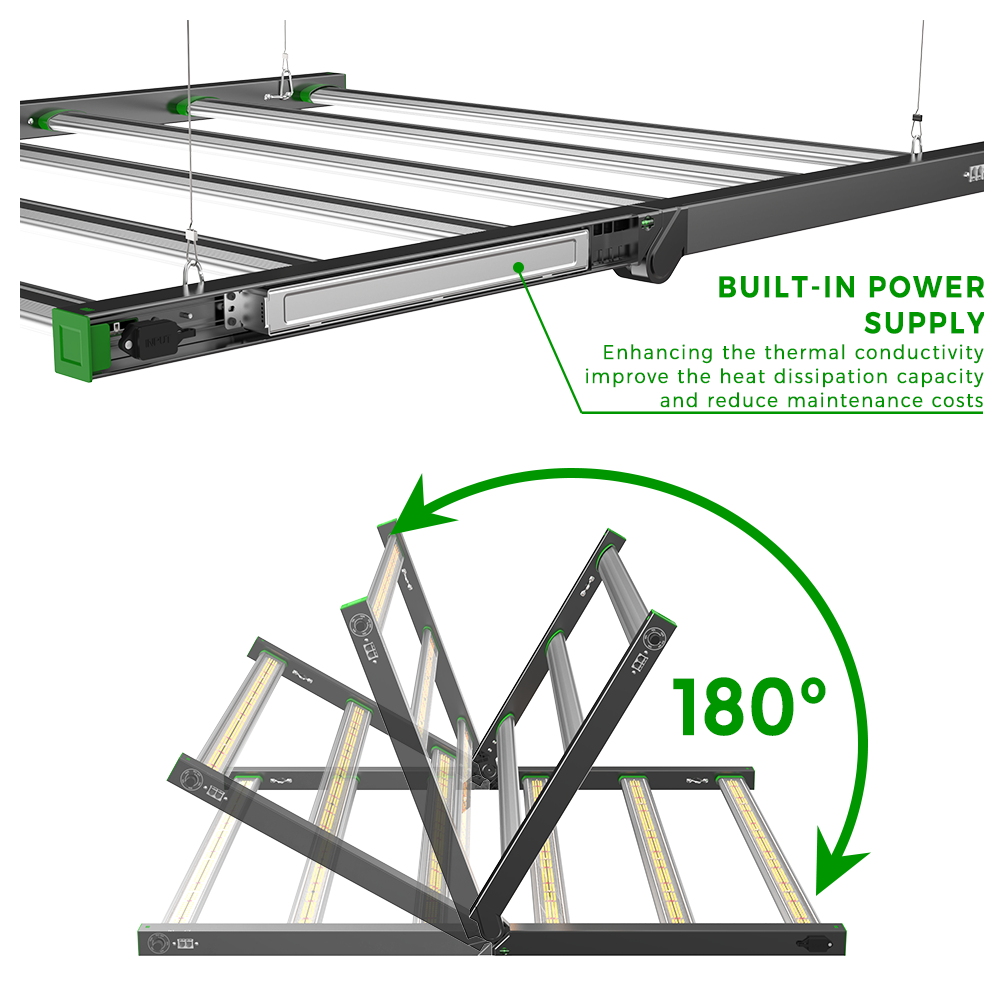 BUILT-IN POWER SUPPLY
Enhancing the thermal conductivity improve the heat dissipation capacity and reduce maintenance costs

180°